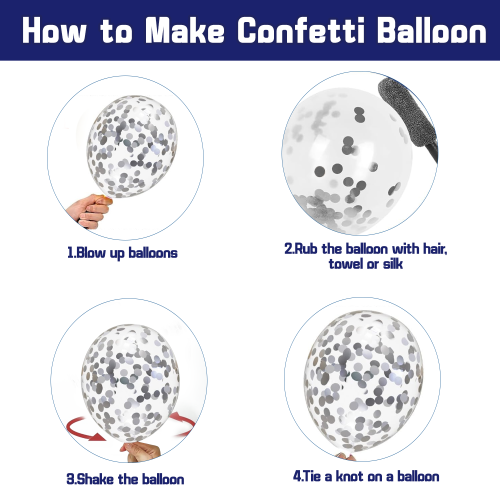 How to Make Confetti Balloon

1.Blow up balloons

2.Rub the balloon with hair, towel or silk

3.Shake the balloon

4.Tie a knot on a balloon