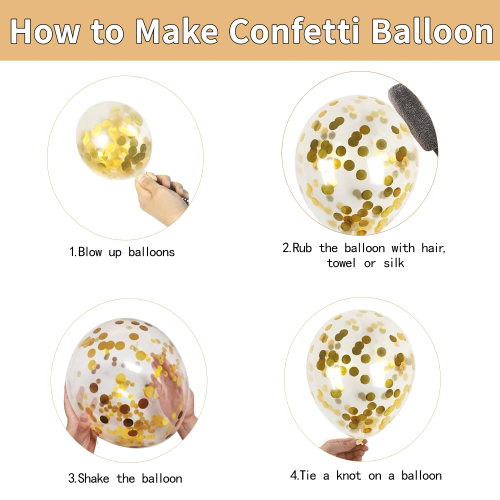 How to Make Confetti Balloon

1.Blow up balloons

2.Rub the balloon with hair, towel or silk

3.Shake the balloon

4.Tie a knot on a balloon