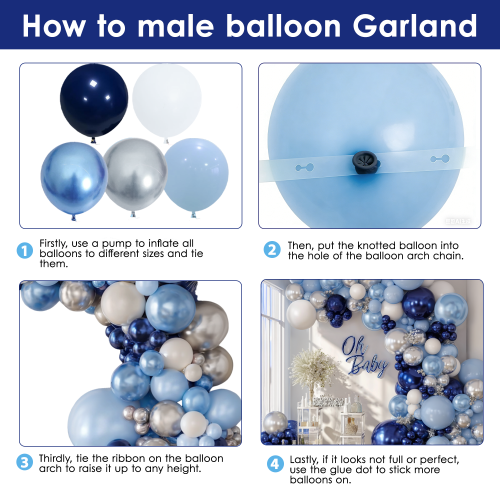 How to male balloon Garland

1 Firstly, use a pump to inflate all balloons to different sizes and tie them.

2 Then, put the knotted balloon into the hole of the balloon arch chain.

Oh Baby

3 Thirdly, tie the ribbon on the balloon arch to raise it up to any height.

4 Lastly, if it looks not full or perfect, use the glue dot to stick more balloons on.