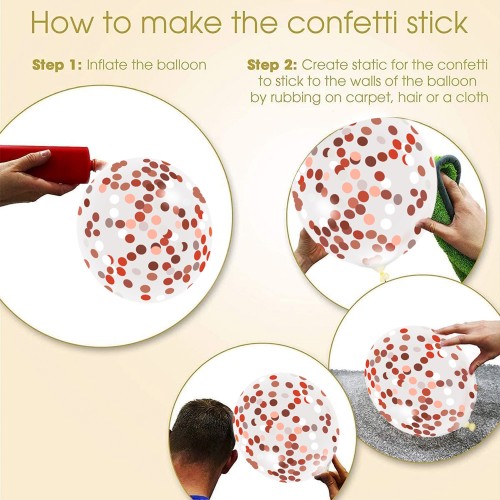 How to make the confetti stick

Step 1: Inflate the balloon

Step 2: Create static for the confetti to stick to the walls of the balloon by rubbing on carpet, hair or a cloth